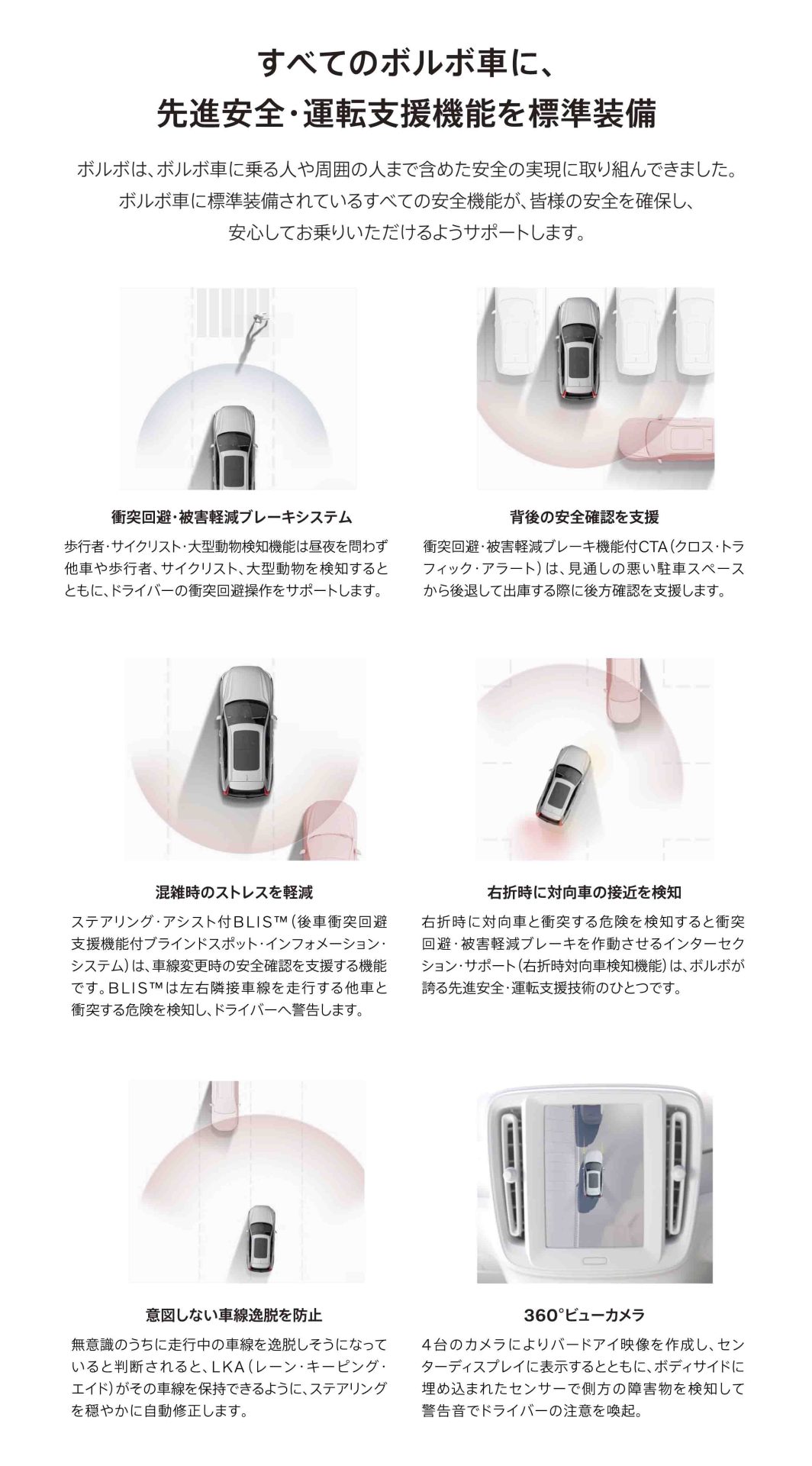 すべてのボルボ車に、
先進安全・運転支援機能を標準装備

ボルボは、ボルボ車に乗る人や周囲の人まで含めた安全の実現に取り組んできました。ボルボ車に標準装備されているすべての安全機能が、皆様の安全を確保し、安心してお乗りいただけるようサポートします。

衝突回避・被害軽減ブレーキシステム

歩行者・サイクリスト・大型動物検知機能は昼夜を問わず他車や歩行者、サイクリスト、大型動物を検知するとともに、ドライバーの衝突回避操作をサポートします。

背後の安全確認を支援

衝突回避・被害軽減ブレーキ機能付CTA（クロス・トラフィック・アラート）は、見通しの悪い駐車スペースから後退して出庫する際に後方確認を支援します。

混雑時のストレスを軽減

ステアリング・アシスト付BLIS™（後車衝突回避支援機能付ブラインドスポット・インフォメーション・システム）は、車線変更時の安全確認を支援する機能です。BLIS™は左右隣接車線を走行する他車と衝突する危険を検知し、ドライバーへ警告します。

右折時に対向車の接近を検知

右折時に対向車と衝突する危険を検知すると衝突回避・被害軽減ブレーキを作動させるインターセクション・サポート（右折時対向車検知機能）は、ボルボが誇る先進安全・運転支援技術のひとつです。

意図しない車線逸脱を防止

無意識のうちに走行中の車線を逸脱しそうになっていると判断されると、LKA（レーン・キーピング・エイド）がその車線を保持できるように、ステアリングを穏やかに自動修正します。

360°ビューカメラ

4台のカメラによりバードアイ映像を作成し、センターディスプレイに表示するとともに、ボディサイドに埋め込まれたセンサーで側方の障害物を検知して警告音でドライバーの注意を喚起。